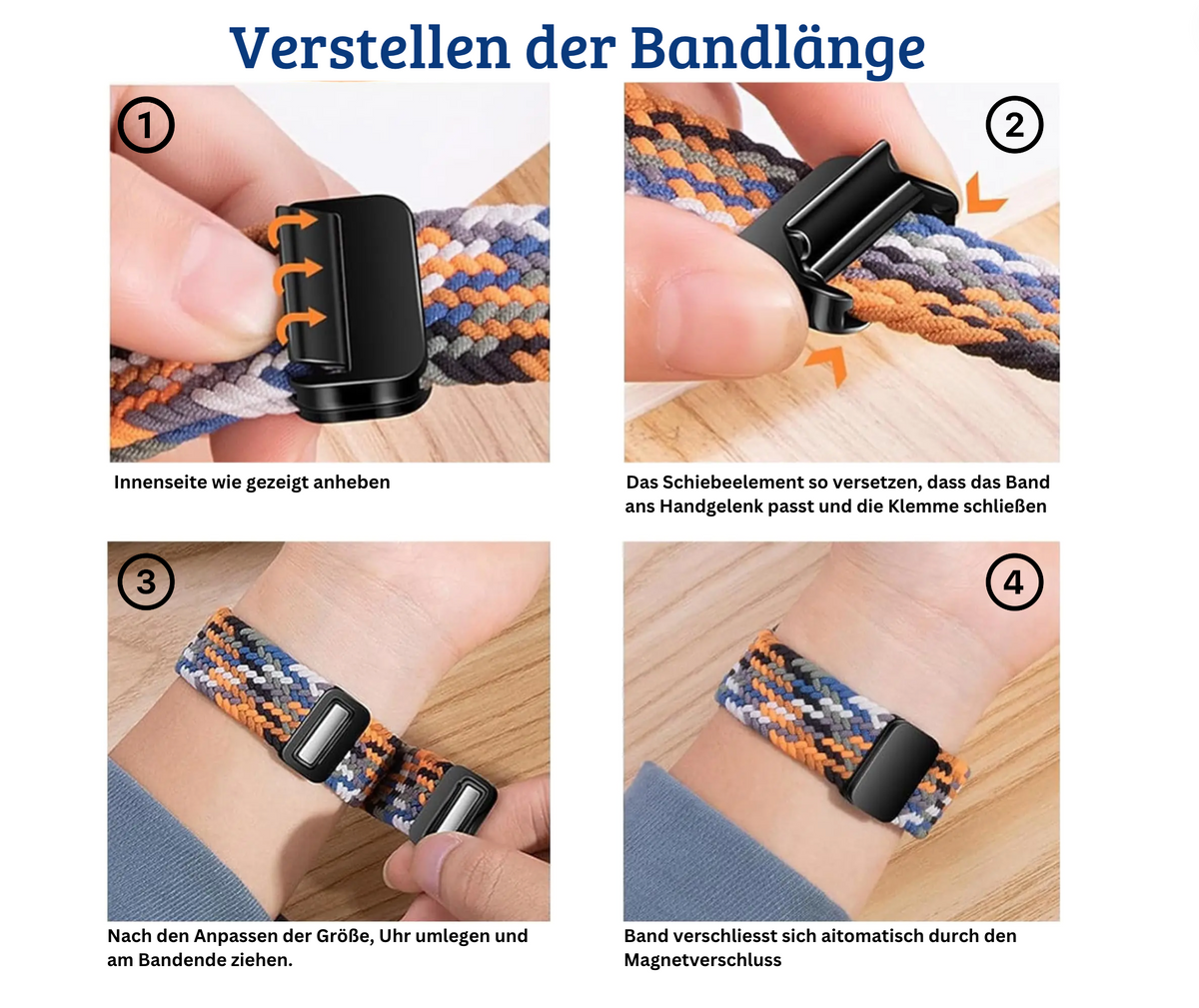 Verstellen der Bandlänge

1

Innenseite wie gezeigt anheben

2

Das Schiebeelement so versetzen, dass das Band ans Handgelenk passt und die Klemme schließen

3

Nach den Anpassen der Größe, Uhr umlegen und am Bandende ziehen.

4

Band verschliesst sich aitomatisch durch den Magnetverschluss